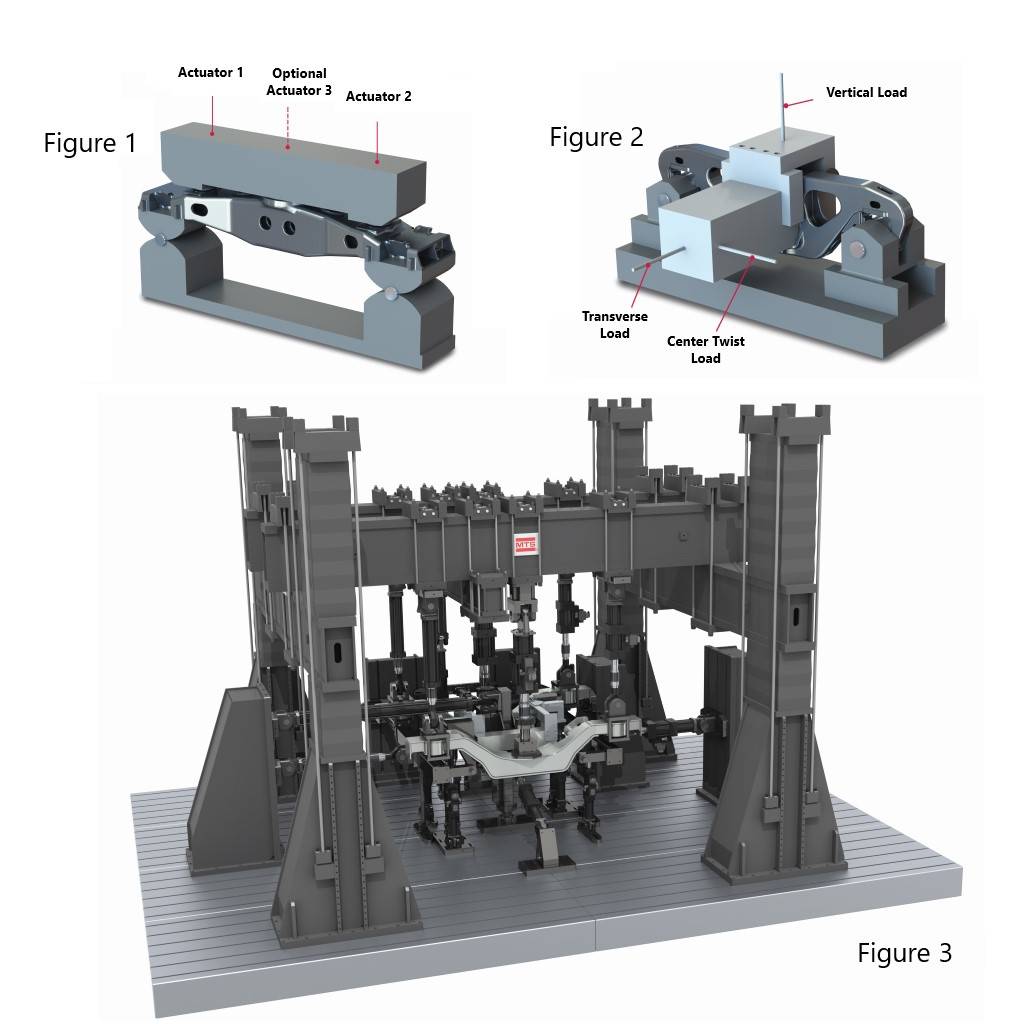 Figure 1

Actuator 1

Optional Actuator 3

Actuator 2

Figure 2

Vertical Load

Transverse Load

Center Twist Load

MTS

Figure 3