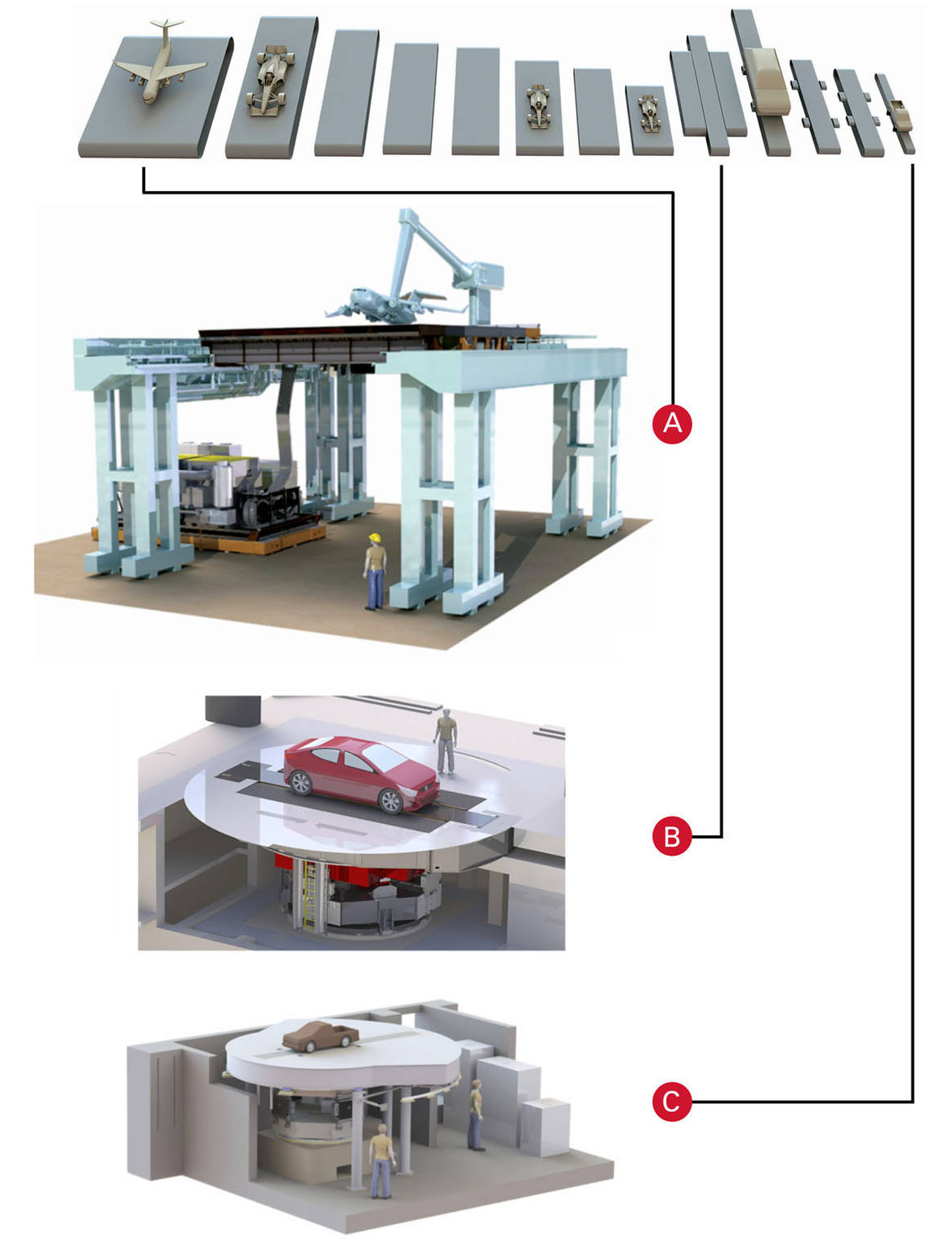 A

B

C